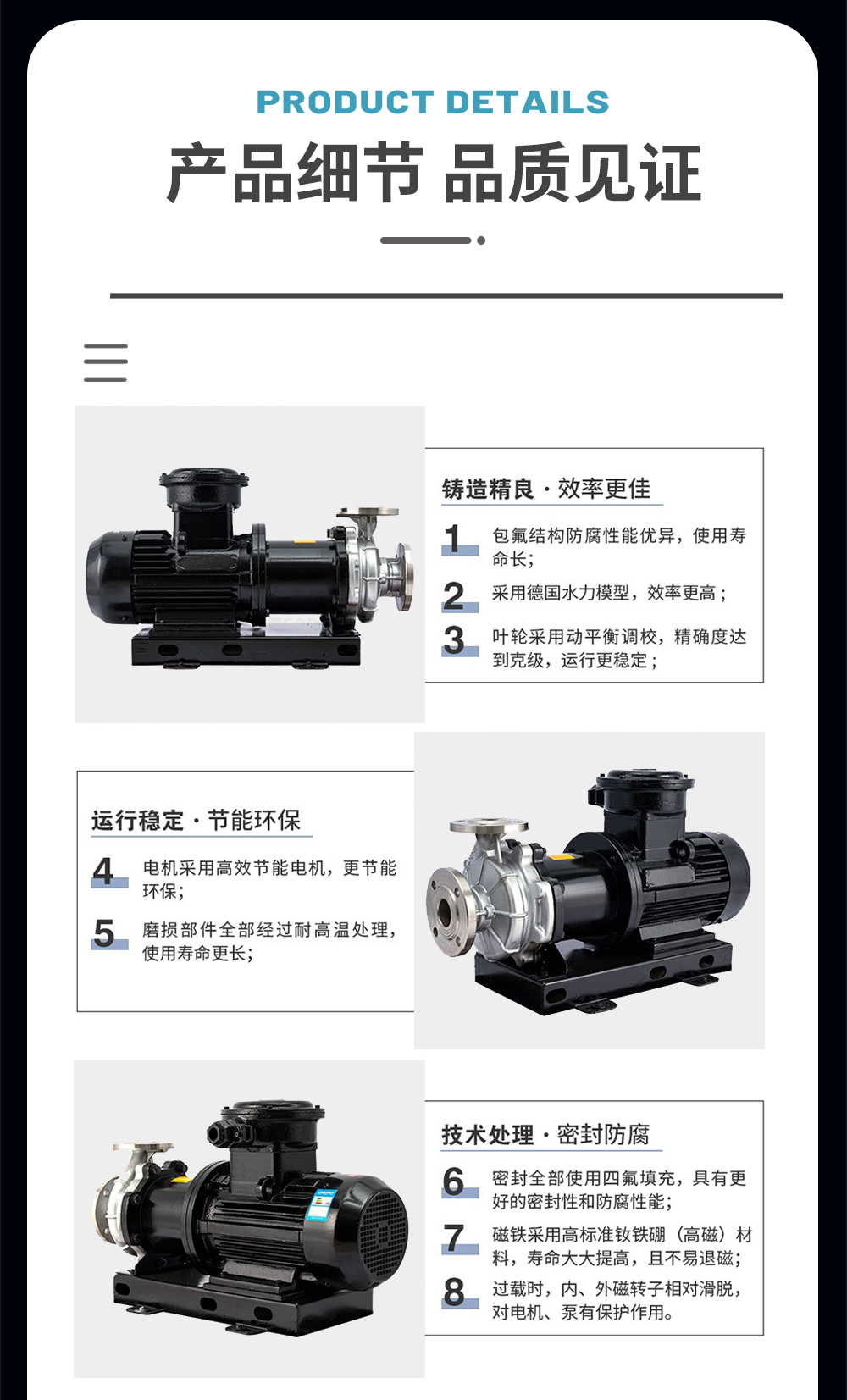 PRODUCT DETAILS
产品细节 品质见证

铸造精良 · 效率更佳

1 包氟结构防腐性能优异，使用寿命长;

2 采用德国水力模型，效率更高；

3 叶轮采用动平衡调校，精确度达到克级，运行更稳定；

运行稳定 · 节能环保

4 电机采用高效节能电机，更节能环保;

5 磨损部件全部经过耐高温处理，使用寿命更长;

技术处理 · 密封防腐

6 密封全部使用四氟填充，具有更好的密封性和防腐性能;

7 磁铁采用高标准钕铁硼（高磁）材料，寿命大大提高，且不易退磁;

8 过载时，内、外磁转子相对滑脱，对电机、泵有保护作用。